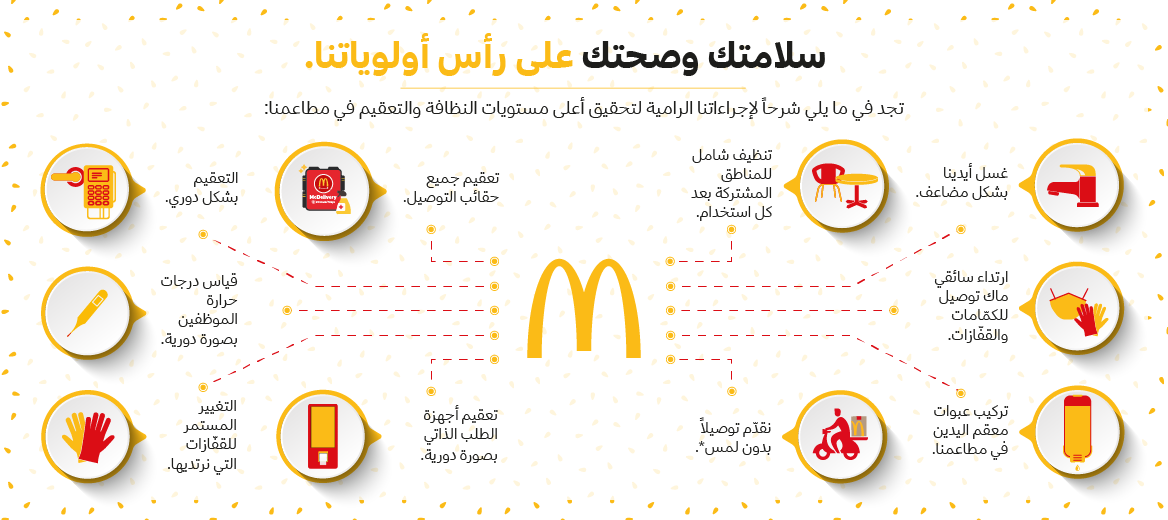 سلامتك وصحتك على رأس أولوياتنا.

تجد في ما يلي شرحاً لإجراءاتنا الرامية لتحقيق أعلى مستويات النظافة والتعقيم في مطاعمنا:

غسل أيدينا بشكل مضاعف.

تنظيف شامل للمناطق المشتركة بعد كل استخدام.

تعقيم جميع حقائب التوصيل.

McDelivery

التعقيم بشكل دوري.

ارتداء سائقي ماك توصيل للكمّامات والقفّازات.

قياس درجات حرارة الموظفين بصورة دورية.

تركيب عبوات معقم اليدين في مطاعمنا.

نقدّم توصيلاً بدون لمس*.

تعقيم أجهزة الطلب الذاتي بصورة دورية.

التغيير المستمر للقفّازات التي نرتديها.