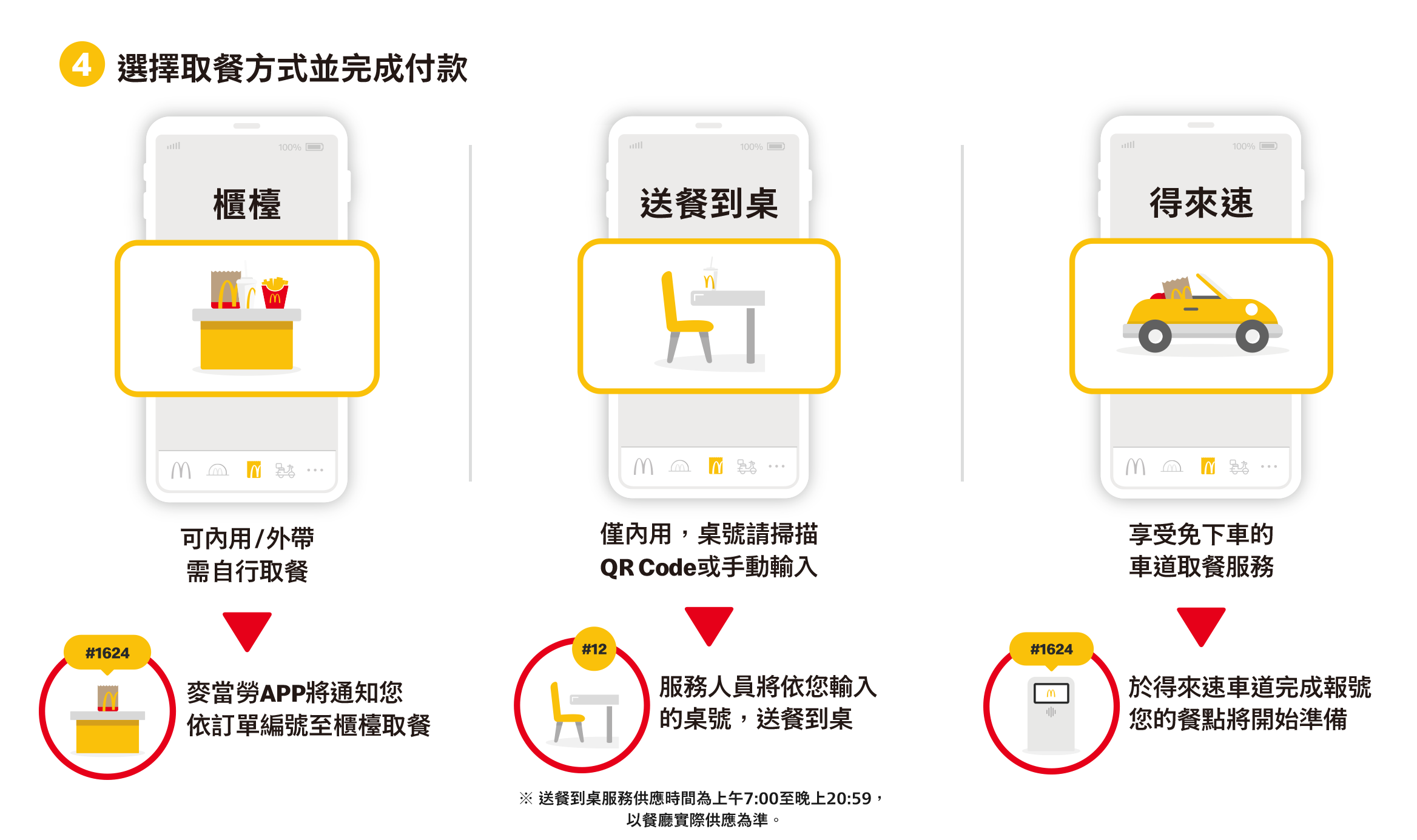 4 選擇取餐方式並完成付款

100%

櫃檯

可內用/外帶
需自行取餐

#1624

麥當勞APP將通知您
依訂單編號至櫃檯取餐

100%

送餐到桌

僅內用，桌號請掃描
QR Code或手動輸入

#12

服務人員將依您輸入
的桌號，送餐到桌

※ 送餐到桌服務供應時間為上午7:00至晚上20:59，
以餐廳實際供應為準。

100%

得來速

享受免下車的
車道取餐服務

#1624

於得來速車道完成報號
您的餐點將開始準備