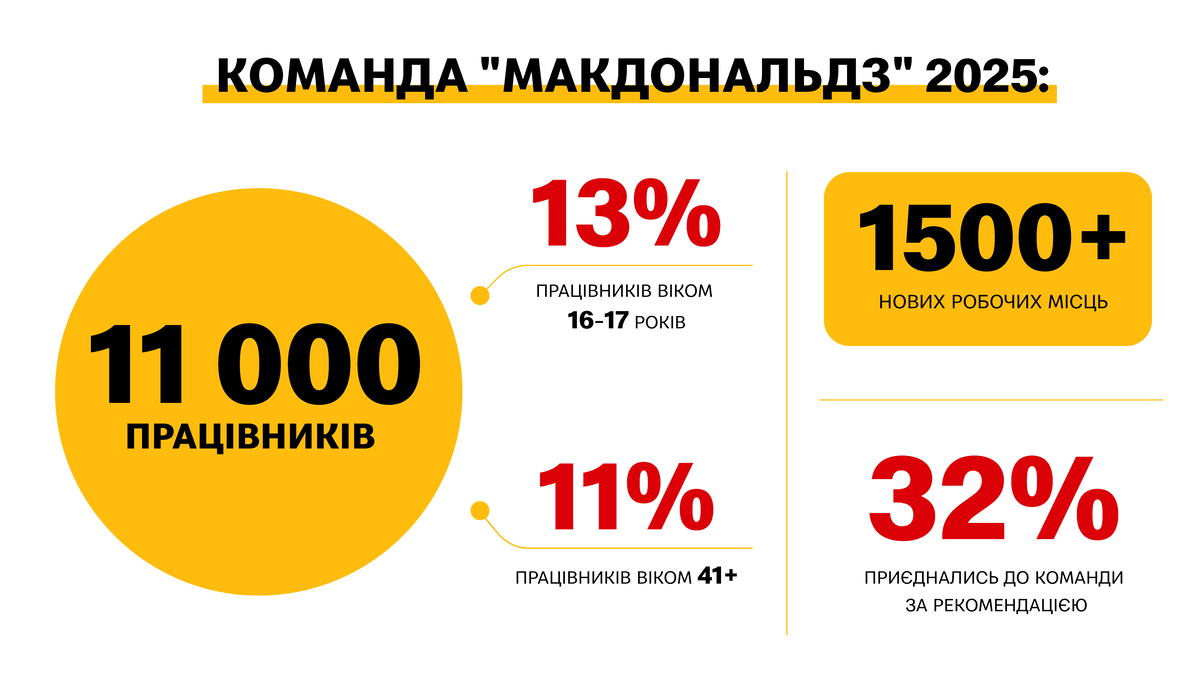 КОМАНДА "МАКДОНАЛЬДЗ" 2025:

11 000
ПРАЦІВНИКІВ

13%
ПРАЦІВНИКІВ ВІКОМ 16-17 РОКІВ

11%
ПРАЦІВНИКІВ ВІКОМ 41+

1500+
НОВИХ РОБОЧИХ МІСЦЬ

32%
ПРИЄДНАЛИСЬ ДО КОМАНДИ ЗА РЕКОМЕНДАЦІЄЮ